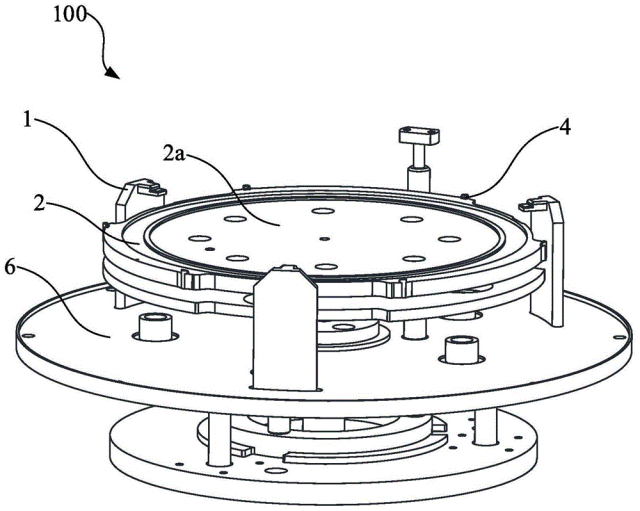 100

1

2a

4

2

6